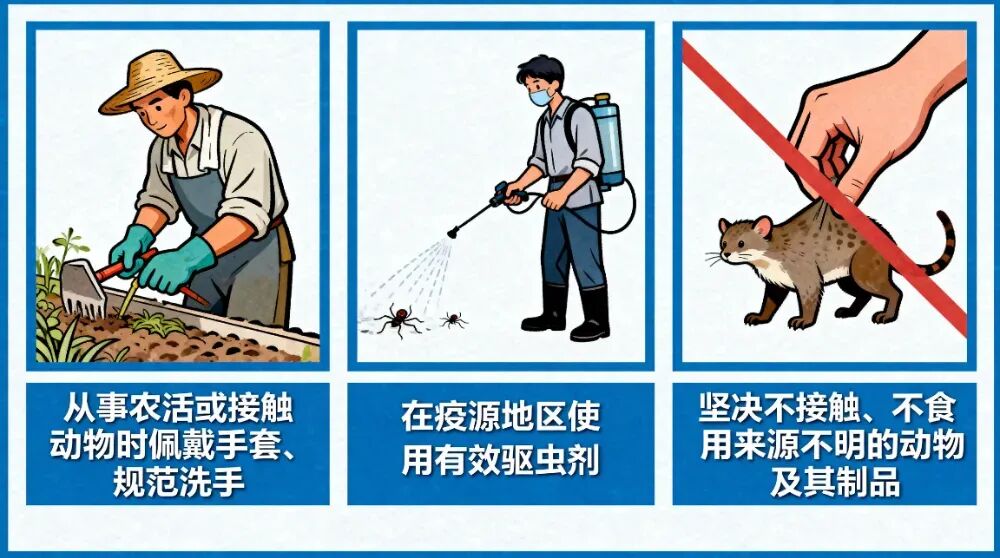 从事农活或接触动物时佩戴手套、规范洗手

在疫源地区使用有效驱虫剂

坚决不接触、不食用来源不明的动物及其制品